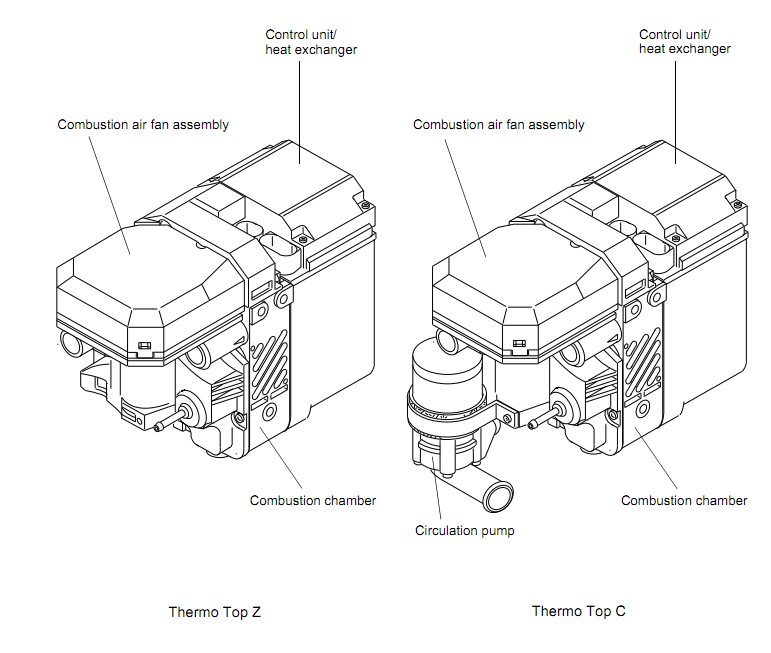 Control unit/
heat exchanger

Combustion air fan assembly

Combustion chamber

Thermo Top Z

Control unit/
heat exchanger

Combustion air fan assembly

Combustion chamber

Circulation pump

Thermo Top C